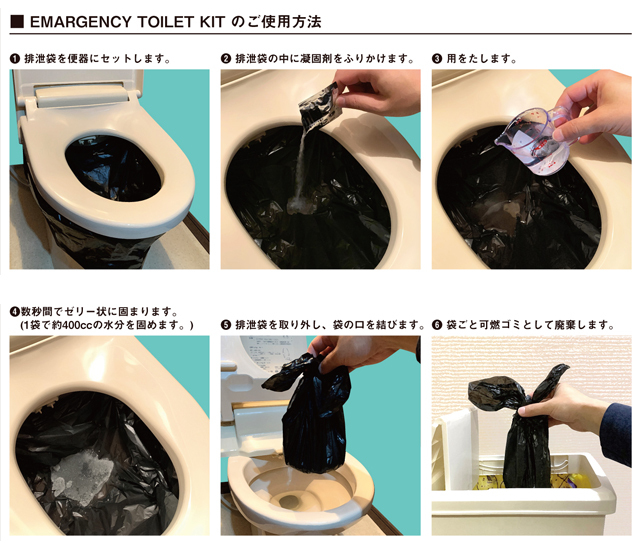 ■ EMARGENCY TOILET KIT のご使用方法

❶ 排泄袋を便器にセットします。

❷ 排泄袋の中に凝固剤をふりかけます。

❸ 用をたします。

❹数秒間でゼリー状に固まります。
(1袋で約400ccの水分を固めます。)

❺ 排泄袋を取り外し、袋の口を結びます。

❻ 袋ごと可燃ゴミとして廃棄します。